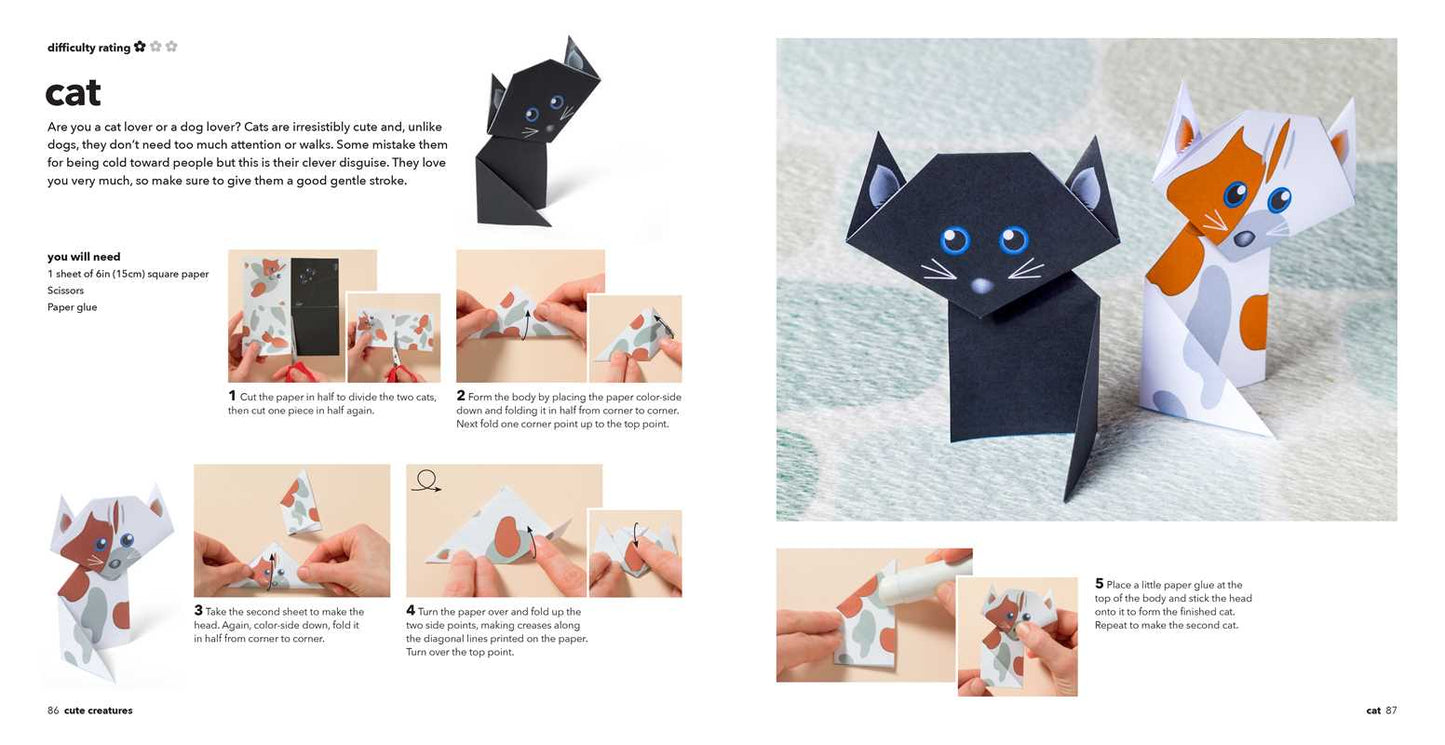 difficulty rating

cat

Are you a cat lover or a dog lover? Cats are irresistibly cute and, unlike dogs, they don't need too much attention or walks. Some mistake them for being cold toward people but this is their clever disguise. They love you very much, so make sure to give them a good gentle stroke.

you will need
1 sheet of 6in (15cm) square paper
Scissors
Paper glue

1 Cut the paper in half to divide the two cats, then cut one piece in half again.

2 Form the body by placing the paper color-side down and folding it in half from corner to corner. Next fold one corner point up to the top point.

3 Take the second sheet to make the head. Again, color-side down, fold it in half from corner to corner.

4 Turn the paper over and fold up the two side points, making creases along the diagonal lines printed on the paper. Turn over the top point.

5 Place a little paper glue at the top of the body and stick the head onto it to form the finished cat. Repeat to make the second cat.

86 cute creatures

cat 87