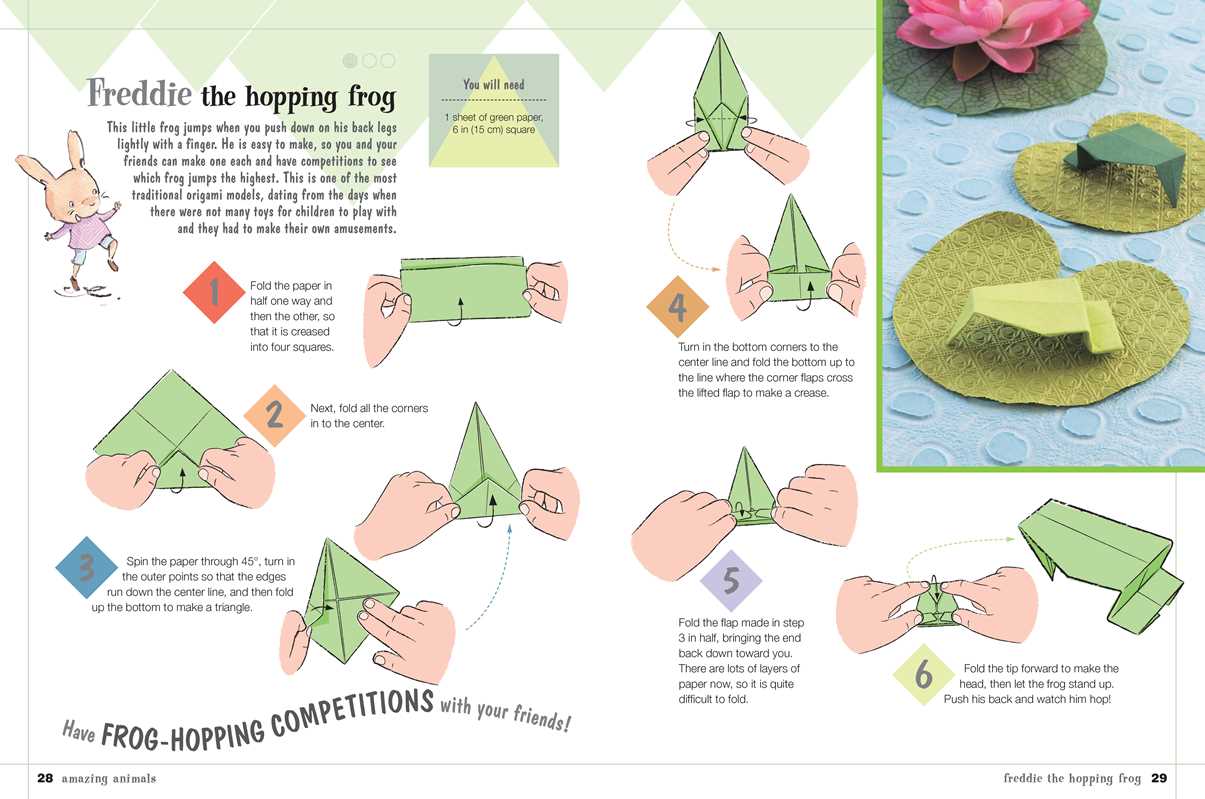 Freddie the hopping frog

This little frog jumps when you push down on his back legs lightly with a finger. He is easy to make, so you and your friends can make one each and have competitions to see which frog jumps the highest. This is one of the most traditional origami models, dating from the days when there were not many toys for children to play with and they had to make their own amusements.

You will need

1 sheet of green paper, 6 in (15 cm) square

1 Fold the paper in half one way and then the other, so that it is creased into four squares.

2 Next, fold all the corners in to the center.

3 Spin the paper through 45°, turn in the outer points so that the edges run down the center line, and then fold up the bottom to make a triangle.

Have FROG-HOPPING COMPETITIONS with your friends!

4 Turn in the bottom corners to the center line and fold the bottom up to the line where the corner flaps cross the lifted flap to make a crease.

5 Fold the flap made in step 3 in half, bringing the end back down toward you. There are lots of layers of paper now, so it is quite difficult to fold.

6 Fold the tip forward to make the head, then let the frog stand up. Push his back and watch him hop!

28 amazing animals

freddie the hopping frog 29